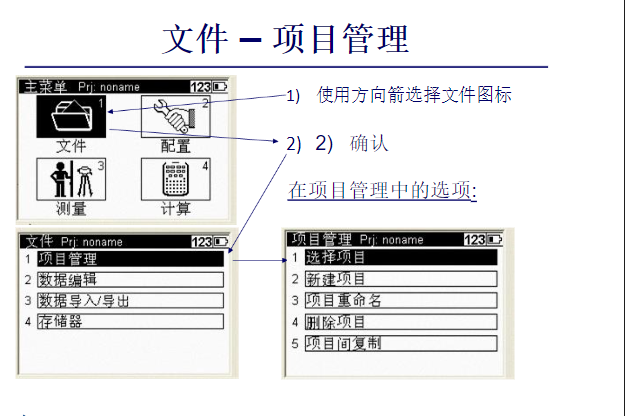 文件 – 项目管理

主菜单 Prj: noname 123

1 文件

2 配置

3 测量

4 计算

1) 使用方向箭选择文件图标

2) 2) 确认

在项目管理中的选项:

文件 Prj: noname 123

1 项目管理

2 数据编辑

3 数据导入/导出

4 存储器

项目管理 Prj: noname 123

1 选择项目

2 新建项目

3 项目重命名

4 删除项目

5 项目间复制